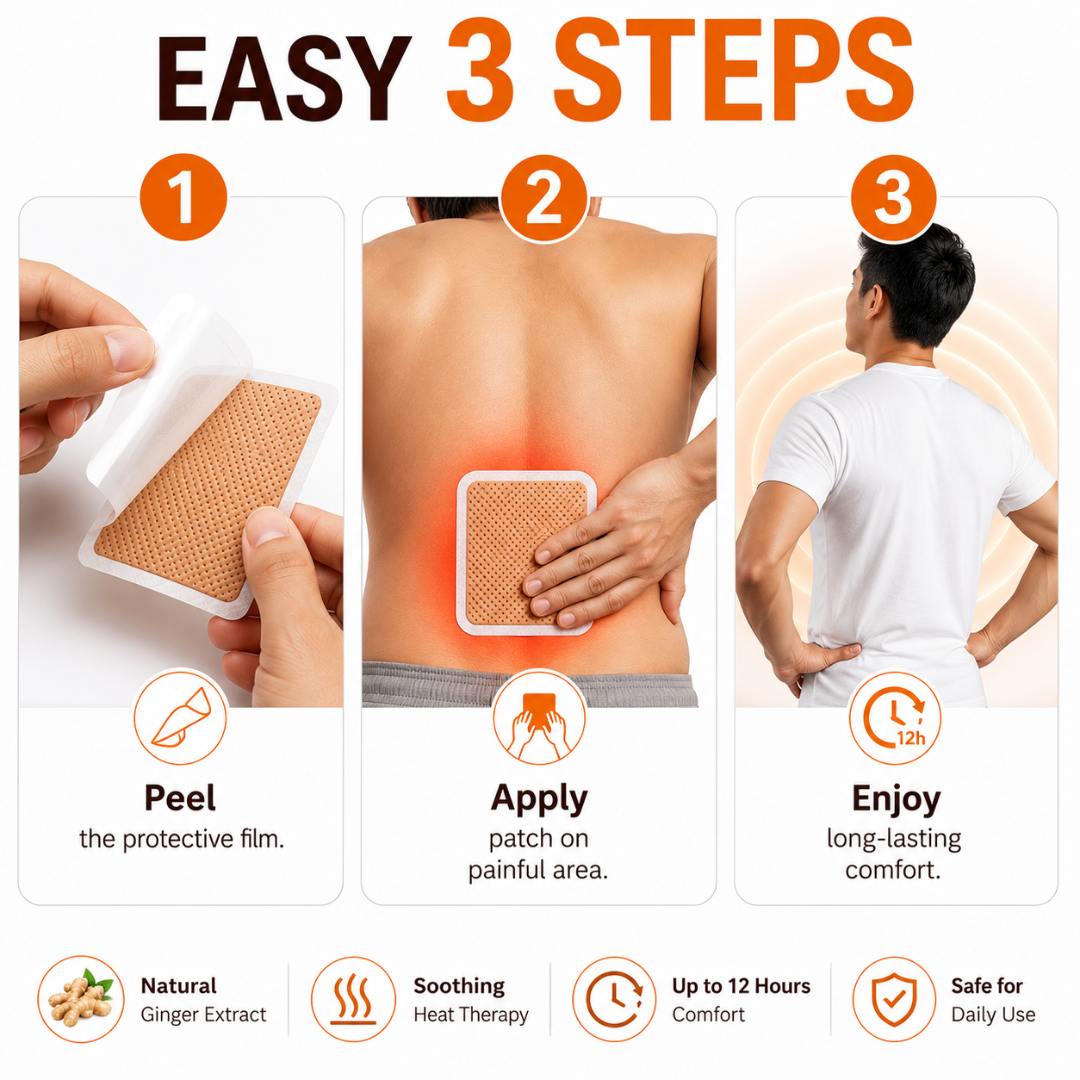 EASY 3 STEPS

1

Peel
the protective film.

2

Apply
patch on painful area.

3

12h

Enjoy
long-lasting comfort.

Natural
Ginger Extract

Soothing
Heat Therapy

Up to 12 Hours
Comfort

Safe for
Daily Use